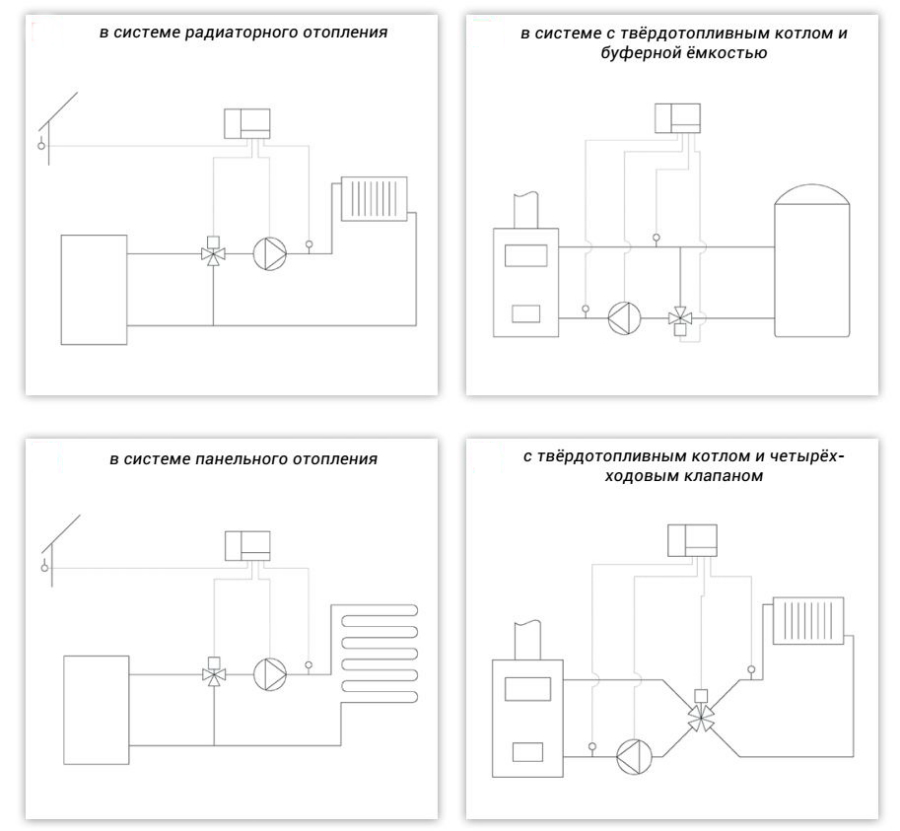 в системе радиаторного отопления

в системе с твёрдотопливным котлом и буферной ёмкостью

в системе панельного отопления

с твёрдотопливным котлом и четырёхходовым клапаном